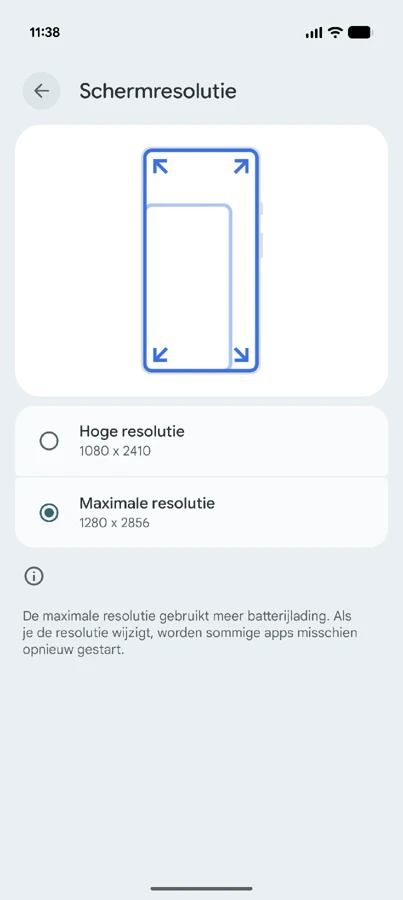 11:38

Schermresolutie

Hoge resolutie
1080 x 2410

Maximale resolutie
1280 x 2856

De maximale resolutie gebruikt meer batterijlading. Als je de resolutie wijzigt, worden sommige apps misschien opnieuw gestart.